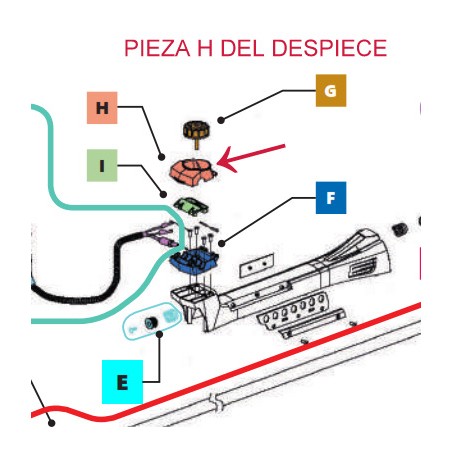 PIEZA H DEL DESPIECE

G

H

I

F

E