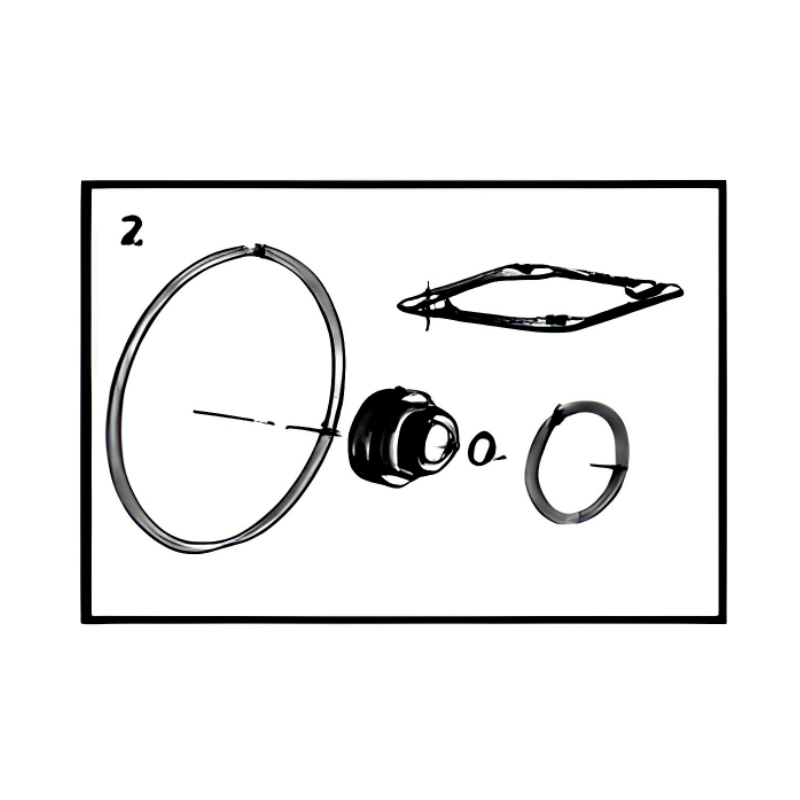 2